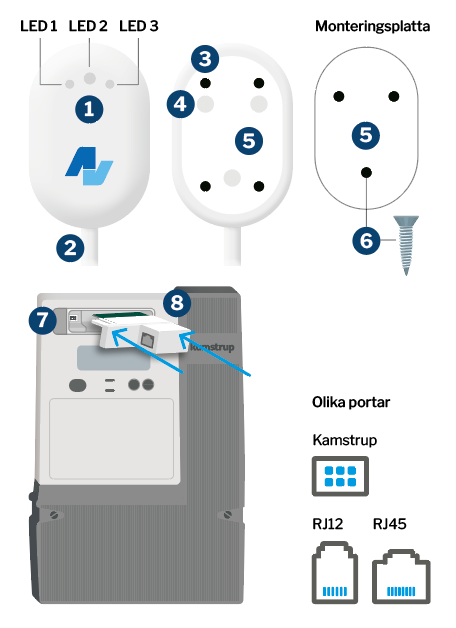 LED 1 LED 2 LED 3

Monteringsplatta

1

2

3

4

5

5

6

7

8

Kamstrup

Olika portar

Kamstrup

RJ12 RJ45